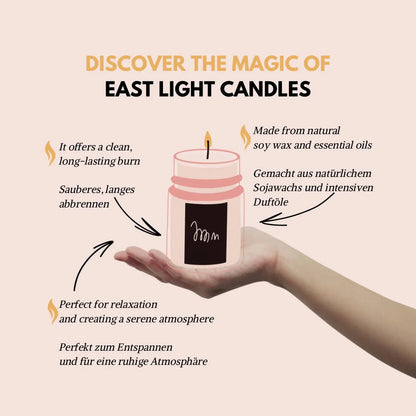 DISCOVER THE MAGIC OF
EAST LIGHT CANDLES

It offers a clean, long-lasting burn

Sauberes, langes abbrennen

Made from natural soy wax and essential oils

Gemacht aus natürlichem Sojawachs und intensiven Duftöle

Perfect for relaxation and creating a serene atmosphere

Perfekt zum Entspannen und für eine ruhige Atmosphäre